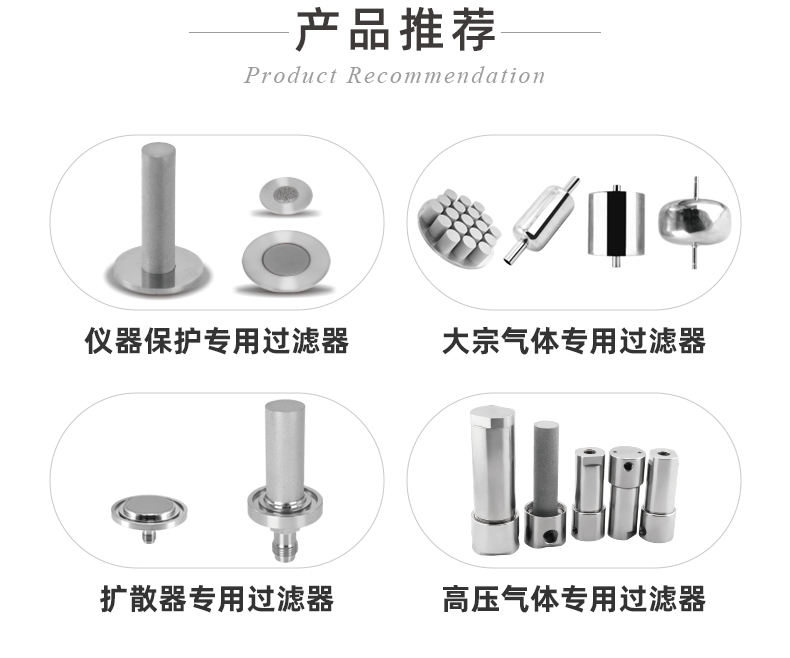 产品推荐

Product Recommendation

仪器保护专用过滤器

大宗气体专用过滤器

扩散器专用过滤器

高压气体专用过滤器